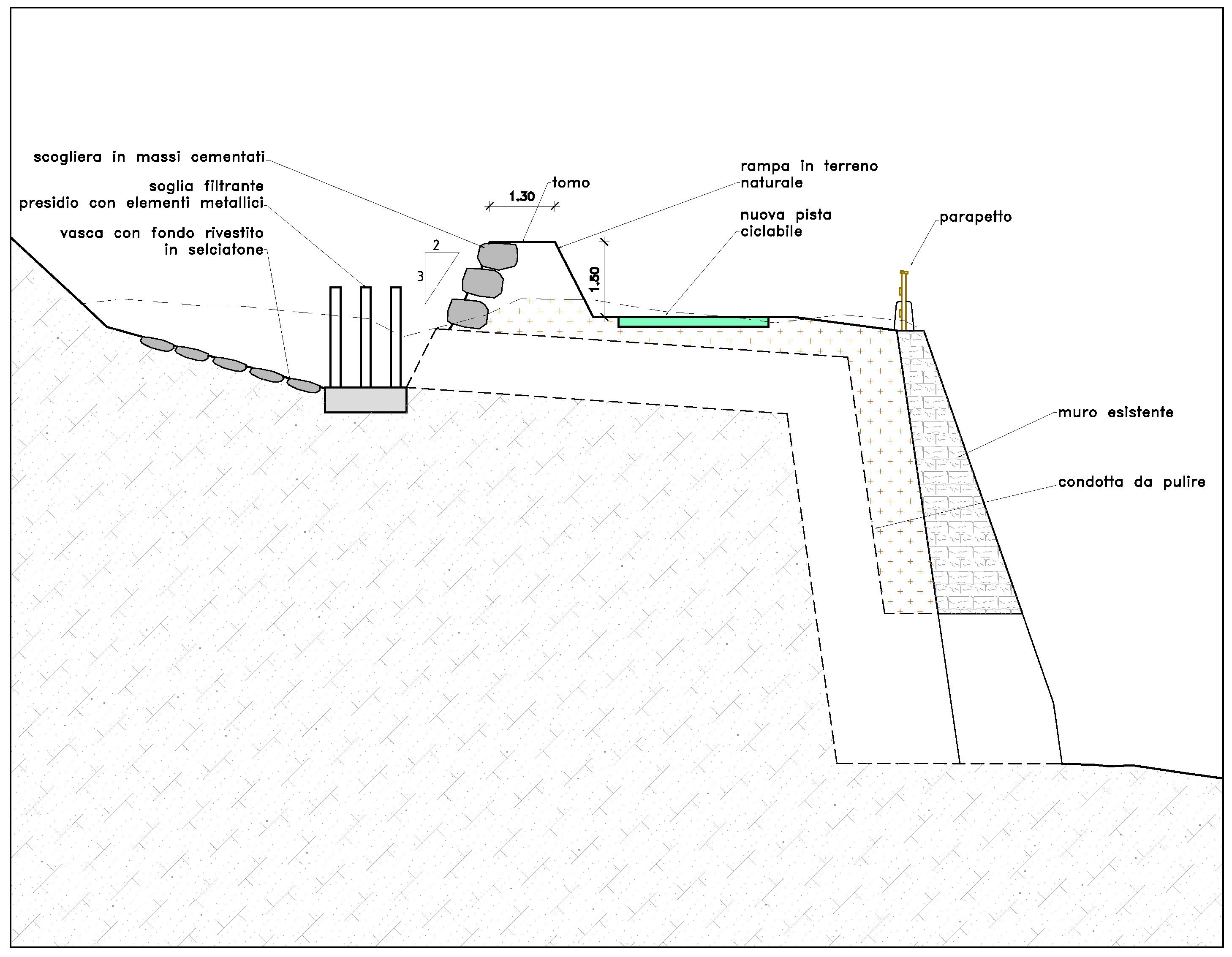 scogliera in massi cementati

soglia filtrante
presidio con elementi metallici

vasca con fondo rivestito
in selciatone

tomo

1.30

2

3

1.50

rampa in terreno
naturale

nuova pista
ciclabile

parapetto

muro esistente

condotta da pulire